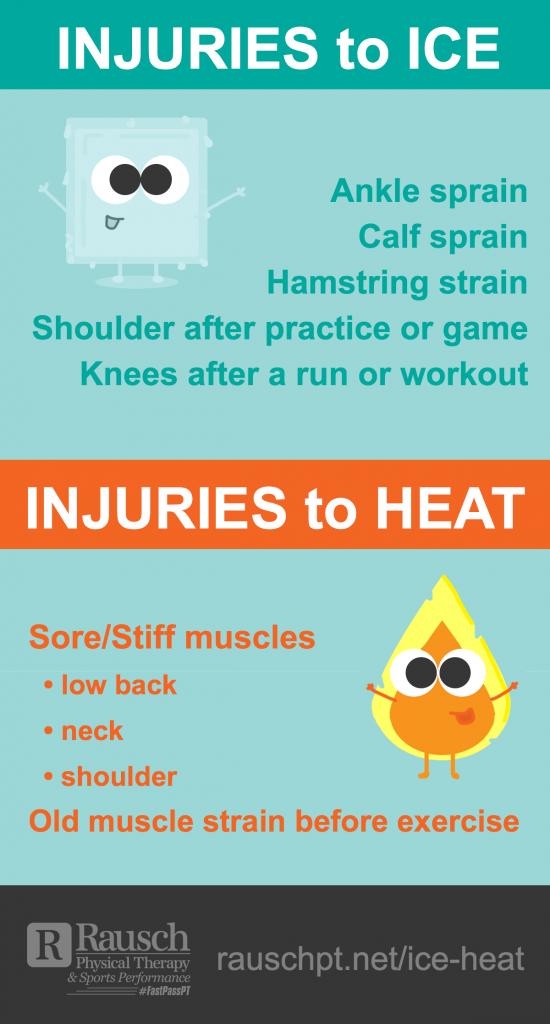 INJURIES to ICE

Ankle sprain
Calf sprain
Hamstring strain
Shoulder after practice or game
Knees after a run or workout

INJURIES to HEAT

Sore/Stiff muscles
• low back
• neck
• shoulder
Old muscle strain before exercise

R Rausch Physical Therapy & Sports Performance #FastPassPT

rauschpt.net/ice-heat